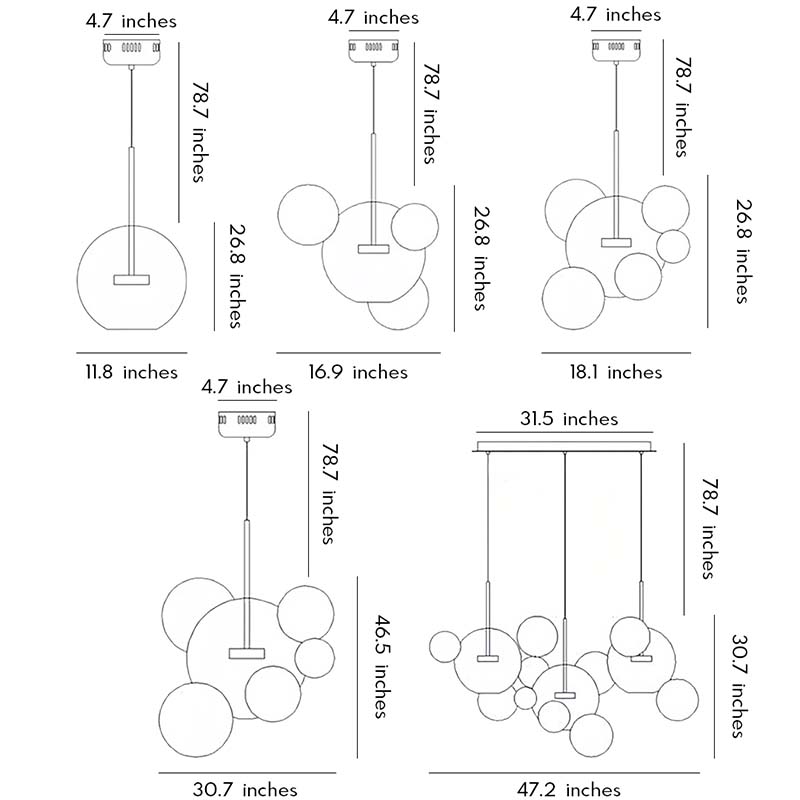 4.7 inches
78.7 inches
26.8 inches
11.8 inches

4.7 inches
78.7 inches
26.8 inches
16.9 inches

4.7 inches
78.7 inches
26.8 inches
18.1 inches

4.7 inches
78.7 inches
46.5 inches
30.7 inches

31.5 inches
78.7 inches
30.7 inches
47.2 inches