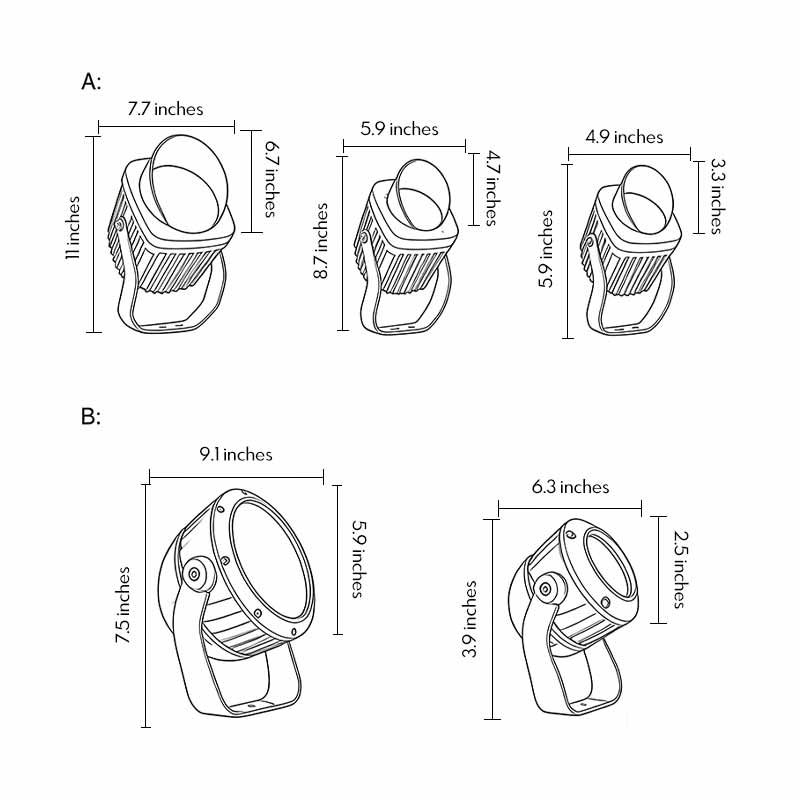 A:

7.7 inches
11 inches
6.7 inches

5.9 inches
8.7 inches
4.7 inches

4.9 inches
5.9 inches
3.3 inches

B:

9.1 inches
7.5 inches
5.9 inches

6.3 inches
3.9 inches
2.5 inches