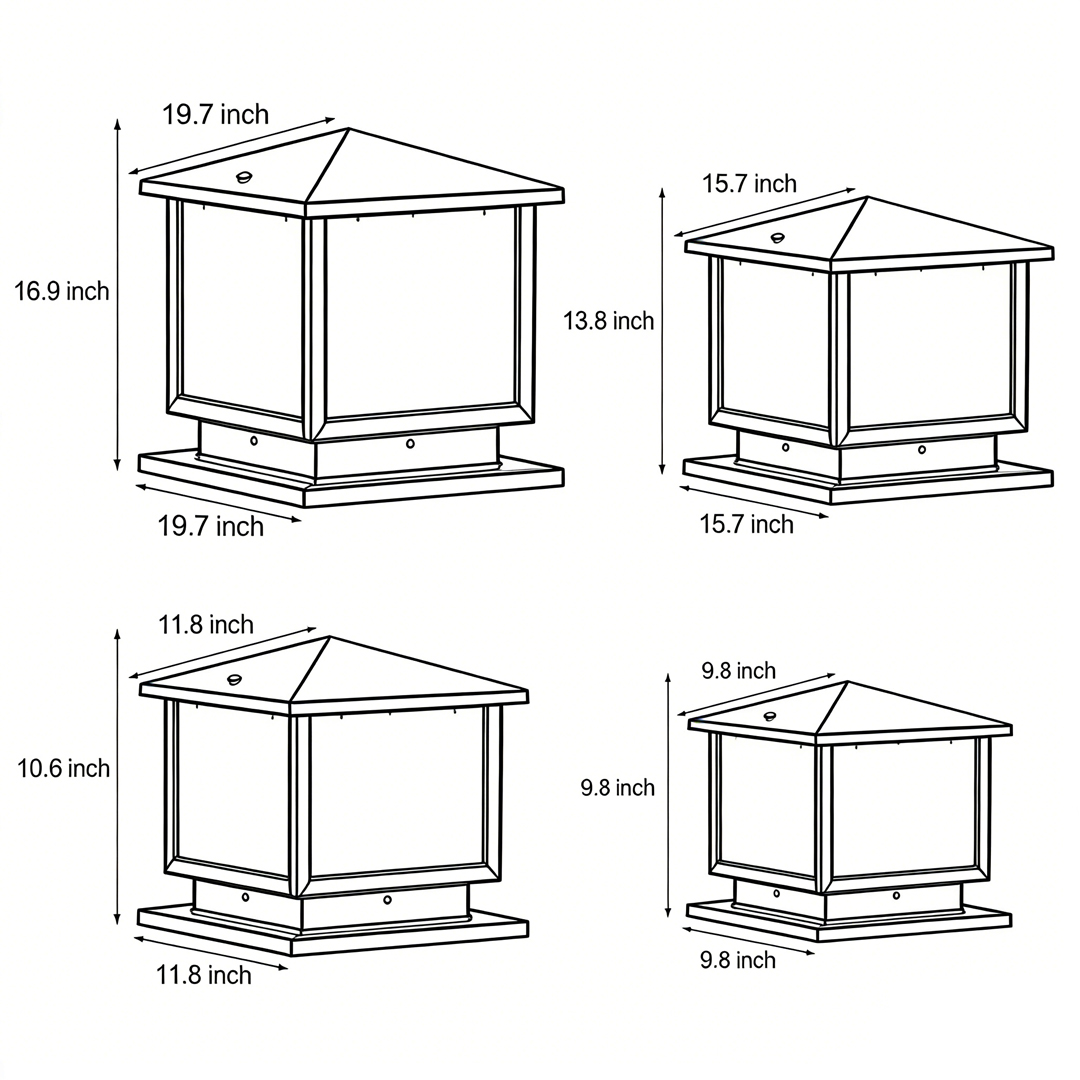 19.7 inch

16.9 inch

19.7 inch

15.7 inch

13.8 inch

15.7 inch

11.8 inch

10.6 inch

11.8 inch

9.8 inch

9.8 inch

9.8 inch